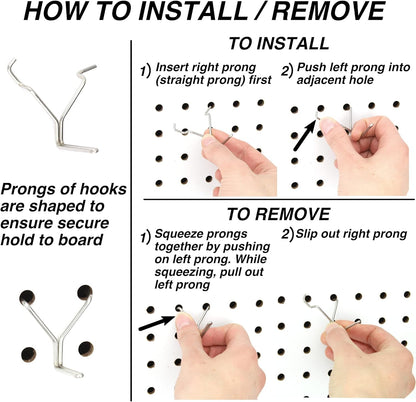 HOW TO INSTALL / REMOVE

Prongs of hooks are shaped to ensure secure hold to board

TO INSTALL

1) Insert right prong (straight prong) first

2) Push left prong into adjacent hole

TO REMOVE

1) Squeeze prongs together by pushing on left prong. While squeezing, pull out left prong

2) Slip out right prong