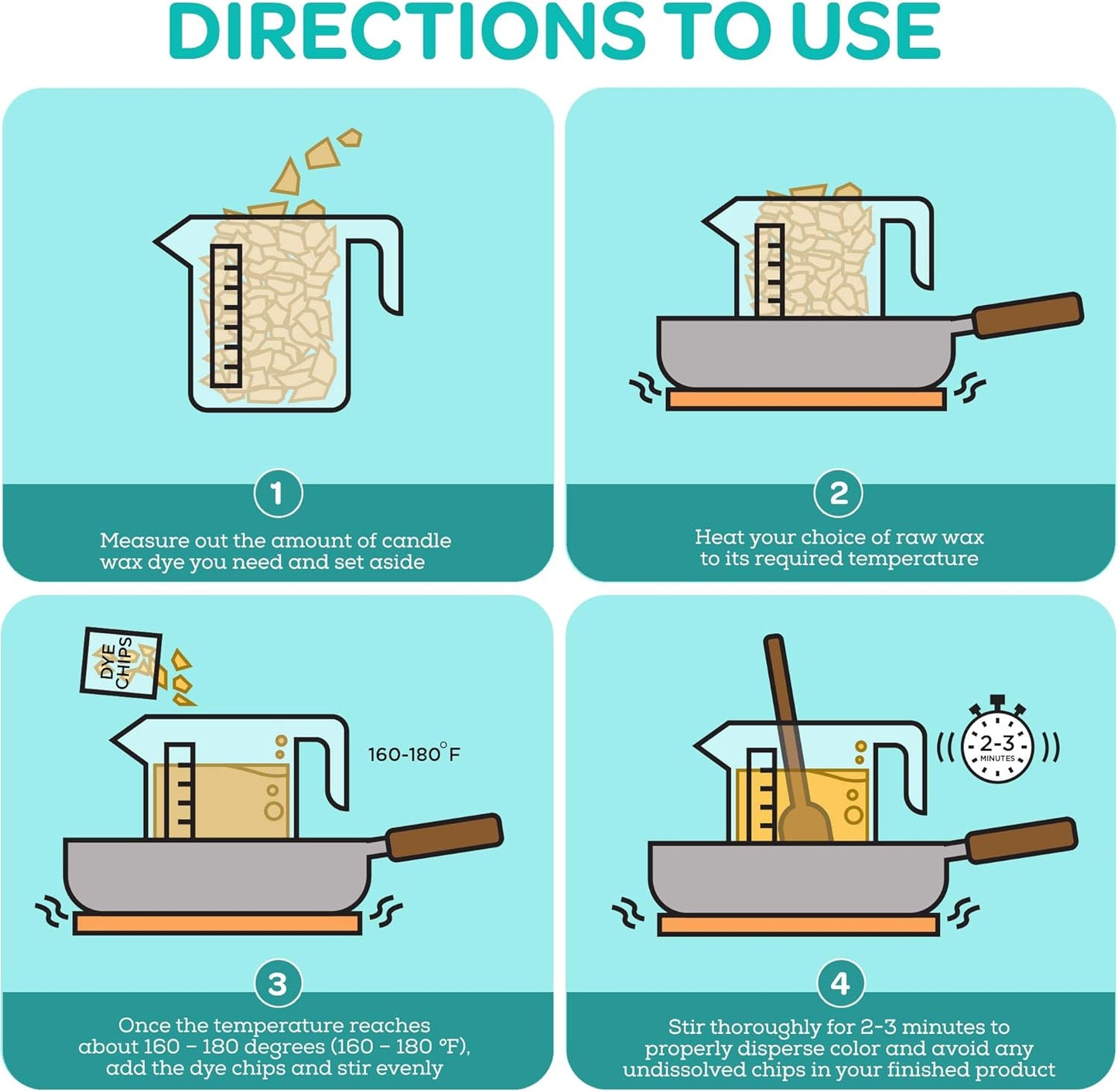 DIRECTIONS TO USE

1
Measure out the amount of candle wax dye you need and set aside

2
Heat your choice of raw wax to its required temperature

DYE CHIPS

160-180°F

3
Once the temperature reaches about 160 – 180 degrees (160 – 180 °F), add the dye chips and stir evenly

2-3 MINUTES

4
Stir thoroughly for 2-3 minutes to properly disperse color and avoid any undissolved chips in your finished product